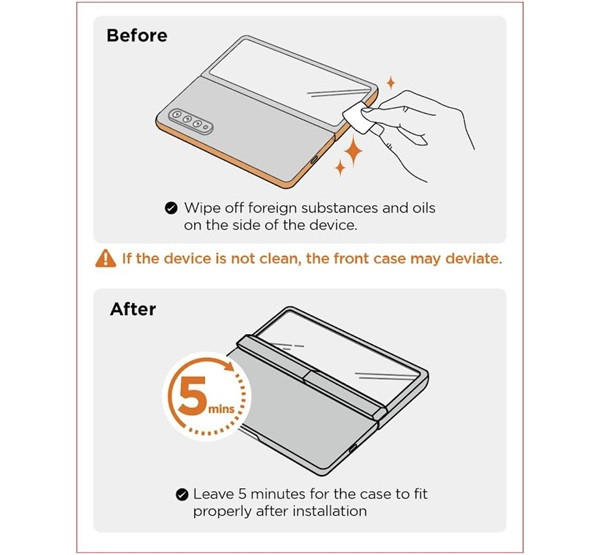 Before

Wipe off foreign substances and oils on the side of the device.

If the device is not clean, the front case may deviate.

After

5 mins

Leave 5 minutes for the case to fit properly after installation